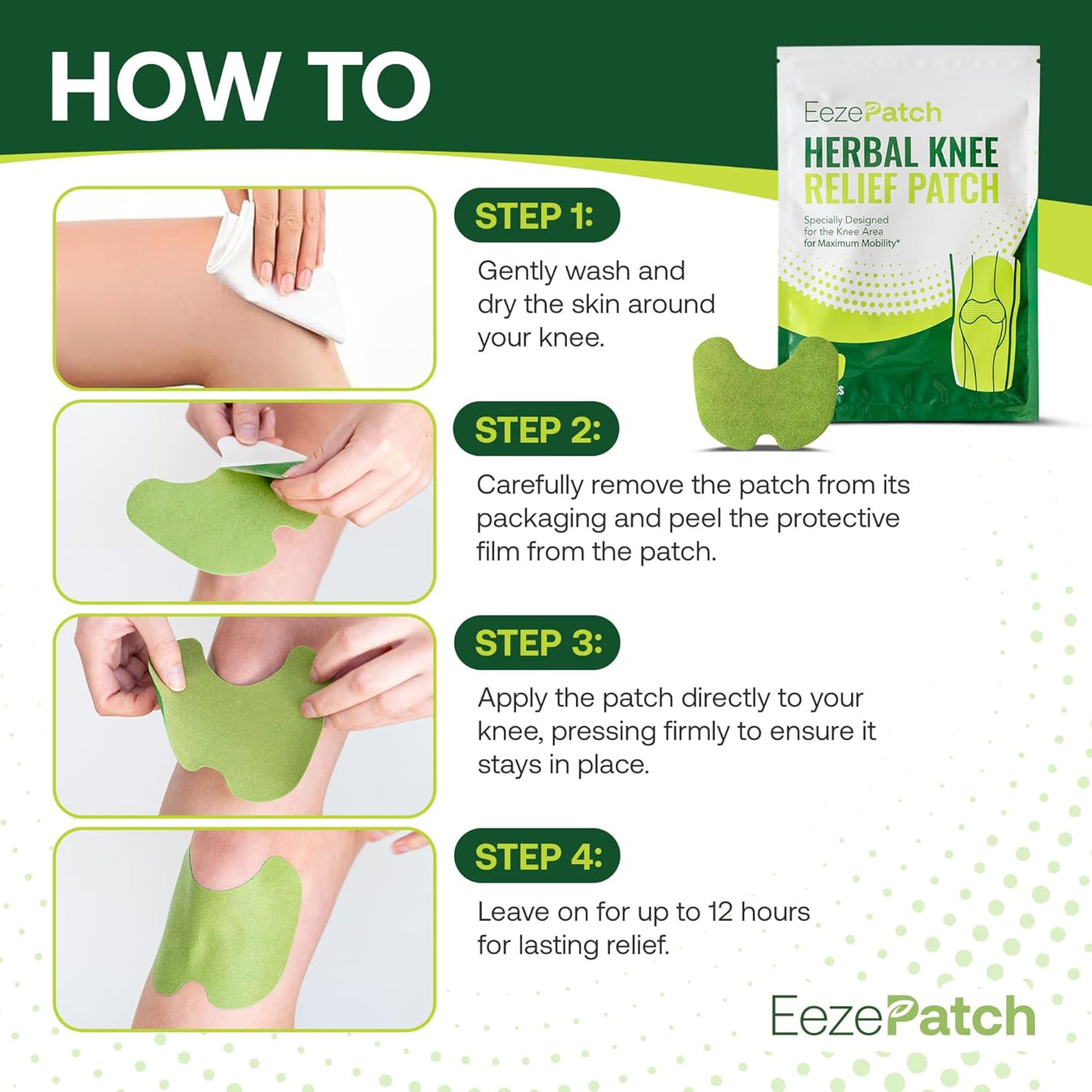 HOW TO

EezePatch
HERBAL KNEE
RELIEF PATCH
Specially Designed for the Knee Area for Maximum Mobility*

STEP 1:
Gently wash and dry the skin around your knee.

STEP 2:
Carefully remove the patch from its packaging and peel the protective film from the patch.

STEP 3:
Apply the patch directly to your knee, pressing firmly to ensure it stays in place.

STEP 4:
Leave on for up to 12 hours for lasting relief.

EezePatch